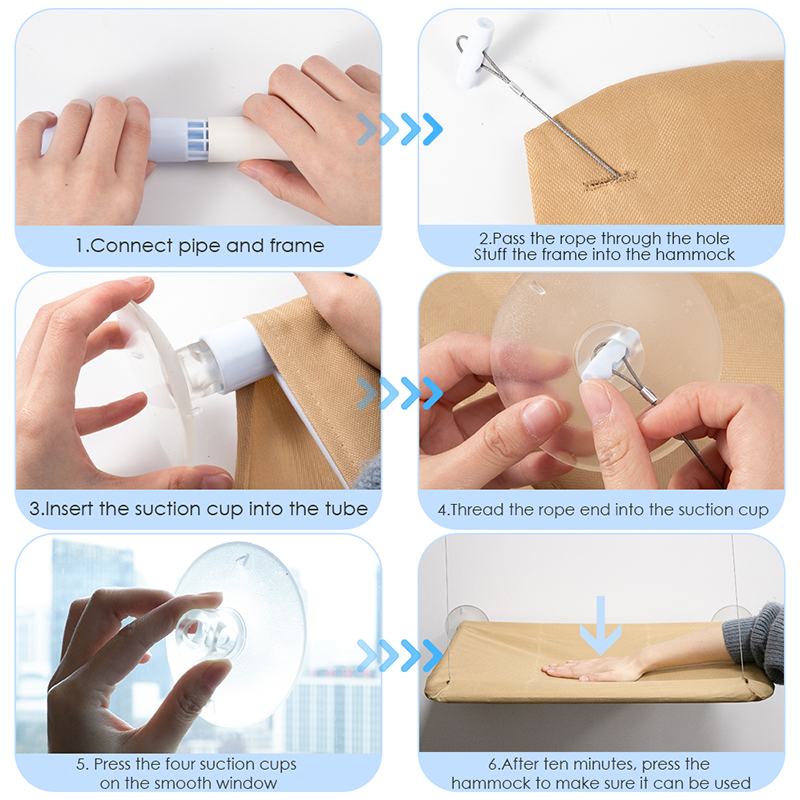 1.Connect pipe and frame

2.Pass the rope through the hole
Stuff the frame into the hammock

3.Insert the suction cup into the tube

4.Thread the rope end into the suction cup

5. Press the four suction cups on the smooth window

6.After ten minutes, press the hammock to make sure it can be used